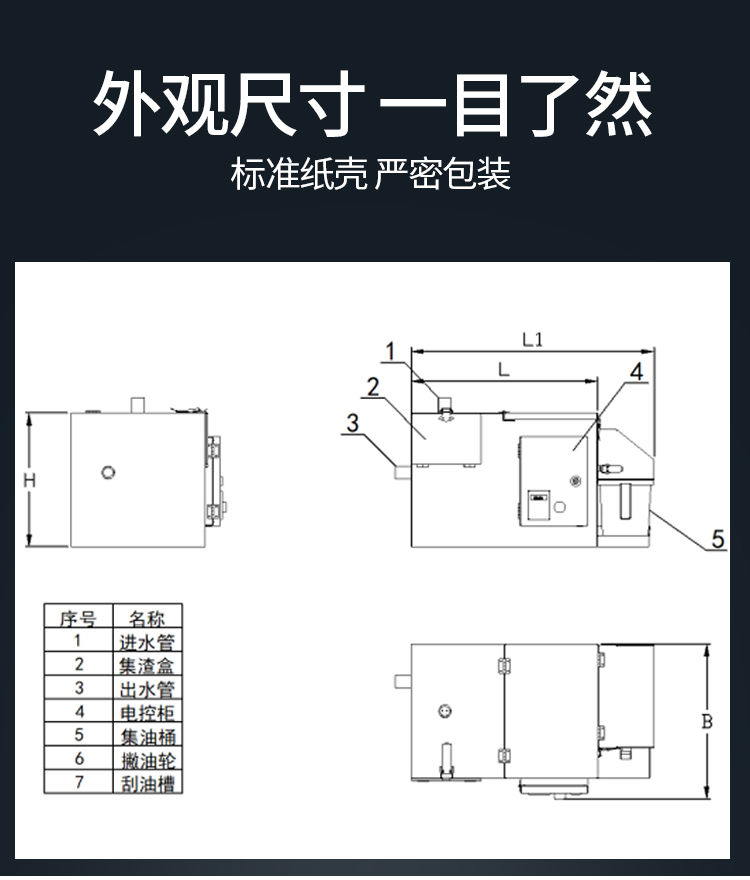 外观尺寸 一目了然

标准纸壳 严密包装

H

L1

L

1

2

3

4

5

B

| 序号 | 名称 |
|---|---|
| 1 | 进水管 |
| 2 | 集渣盒 |
| 3 | 出水管 |
| 4 | 电控柜 |
| 5 | 集油桶 |
| 6 | 撇油轮 |
| 7 | 刮油槽 |